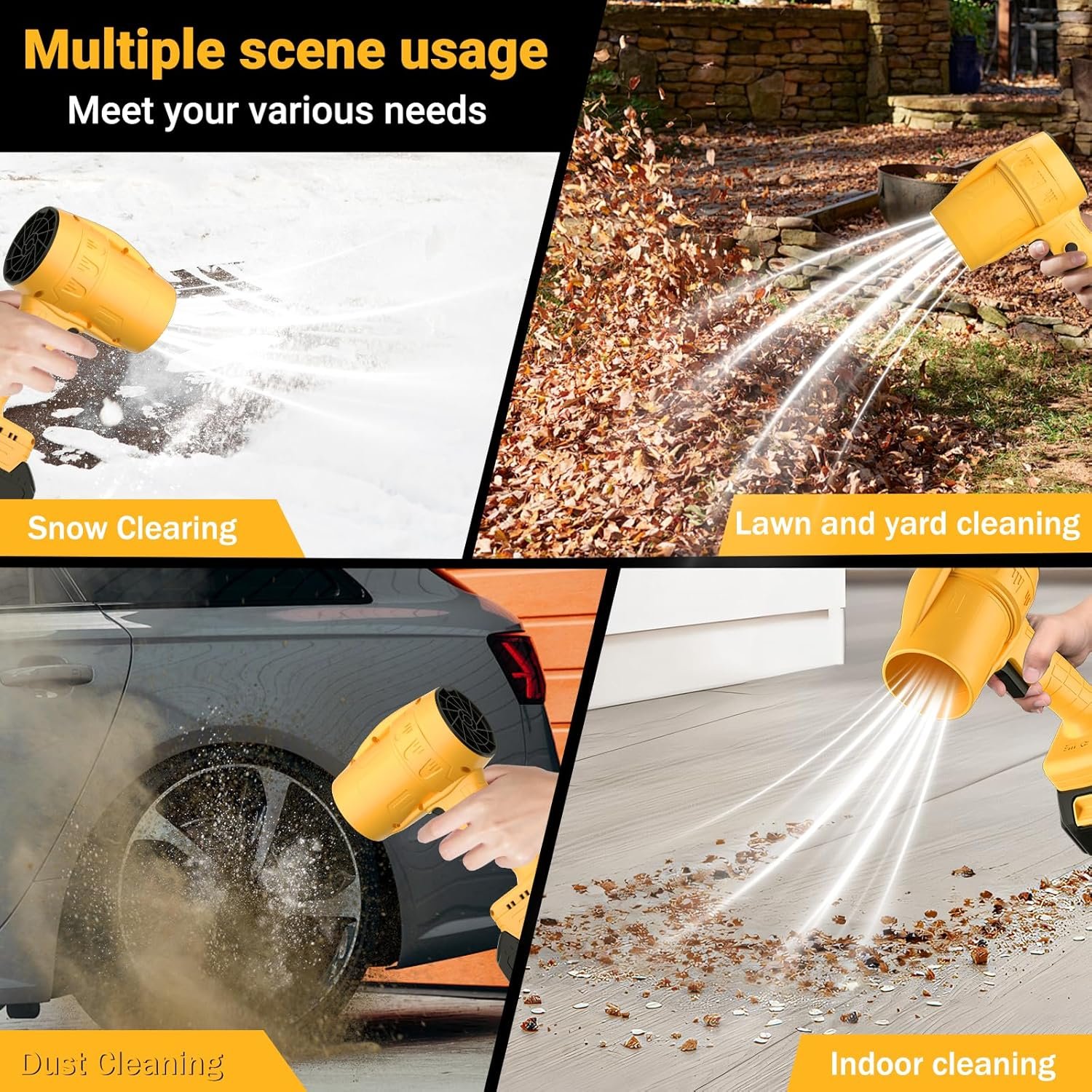 Multiple scene usage
Meet your various needs

Snow Clearing

Lawn and yard cleaning

Dust Cleaning

Indoor cleaning