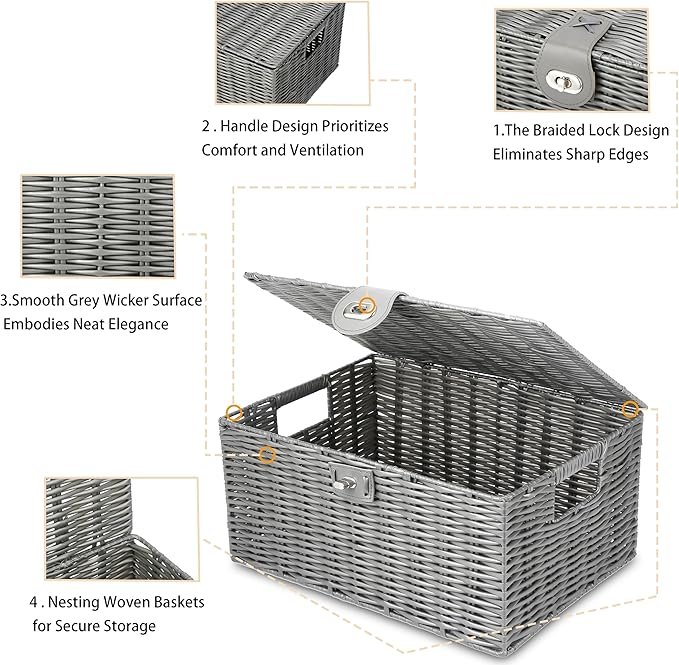 2 . Handle Design Prioritizes Comfort and Ventilation

1.The Braided Lock Design Eliminates Sharp Edges

3.Smooth Grey Wicker Surface Embodies Neat Elegance

4 . Nesting Woven Baskets for Secure Storage