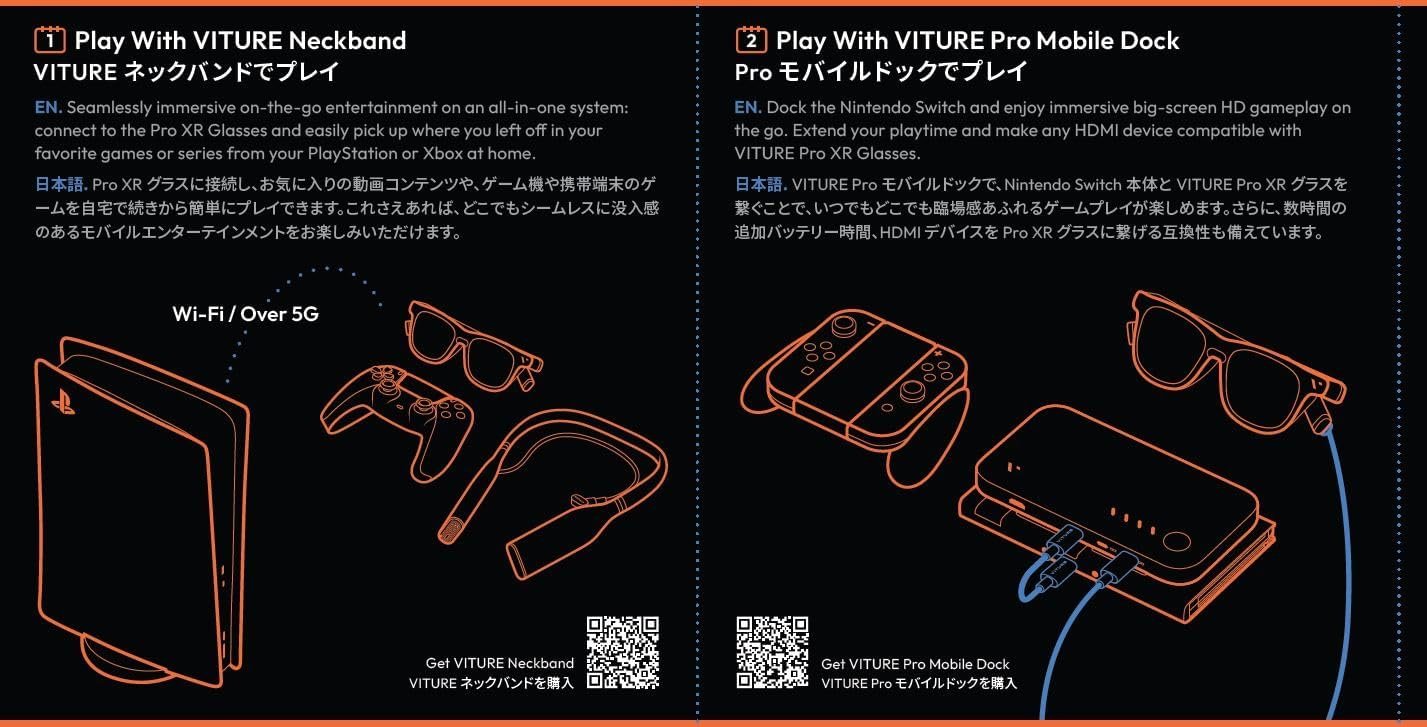 1 Play With VITURE Neckband
VITURE ネックバンドでプレイ

EN. Seamlessly immersive on-the-go entertainment on an all-in-one system: connect to the Pro XR Glasses and easily pick up where you left off in your favorite games or series from your PlayStation or Xbox at home.

日本語. Pro XR グラスに接続し、お気に入りの動画コンテンツや、ゲーム機や携帯端末のゲームを自宅で続きから簡単にプレイできます。これさえあれば、どこでもシームレスに没入感のあるモバイルエンターテインメントをお楽しみいただけます。

Wi-Fi / Over 5G

Get VITURE Neckband
VITURE ネックバンドを購入

2 Play With VITURE Pro Mobile Dock
Pro モバイルドックでプレイ

EN. Dock the Nintendo Switch and enjoy immersive big-screen HD gameplay on the go. Extend your playtime and make any HDMI device compatible with VITURE Pro XR Glasses.

日本語. VITURE Pro モバイルドックで、Nintendo Switch 本体と VITURE Pro XR グラスを繋ぐことで、いつでもどこでも臨場感あふれるゲームプレイが楽しめます。さらに、数時間の追加バッテリー時間、HDMI デバイスを Pro XR グラスに繋げる互換性も備えています。

Get VITURE Pro Mobile Dock
VITURE Pro モバイルドックを購入